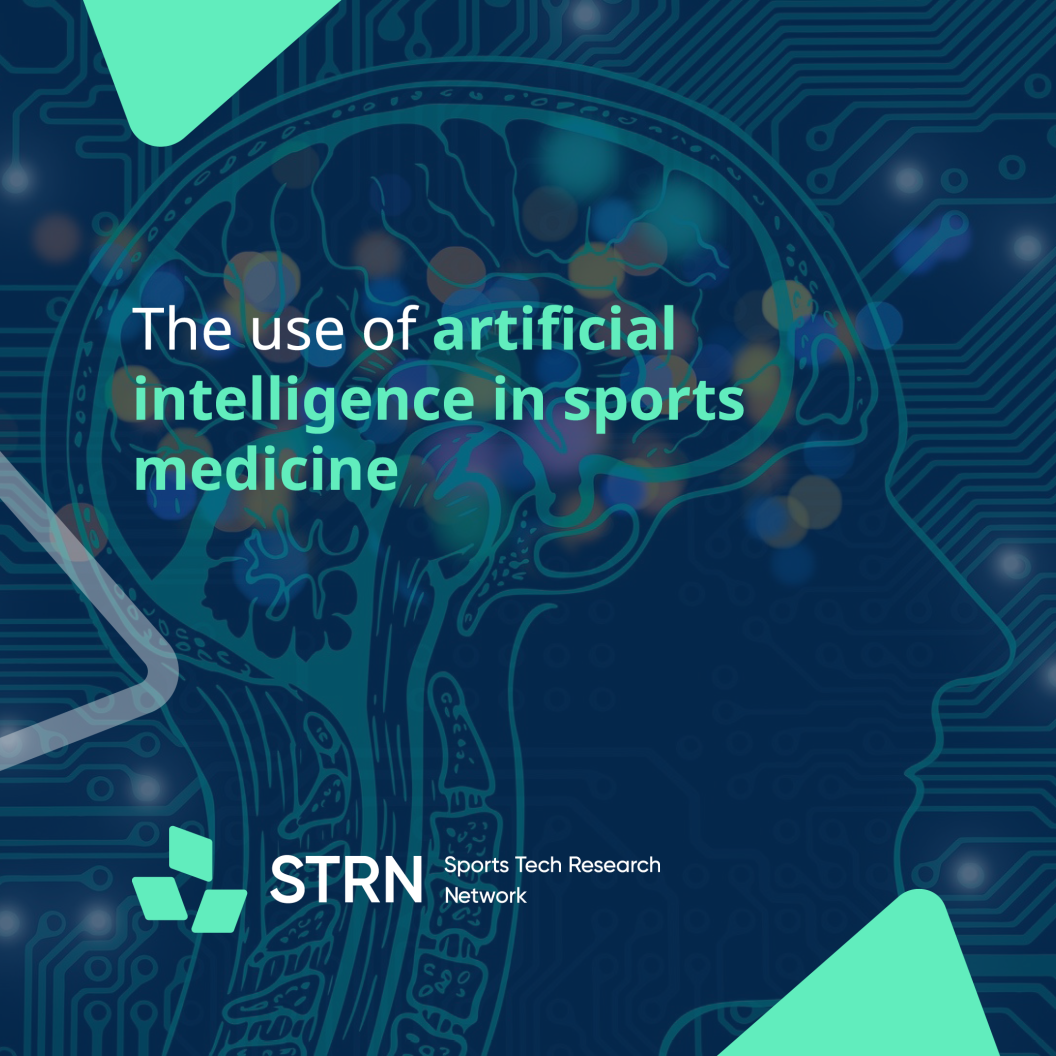 The use of artificial intelligence in sports medicine

STRN Sports Tech Research Network