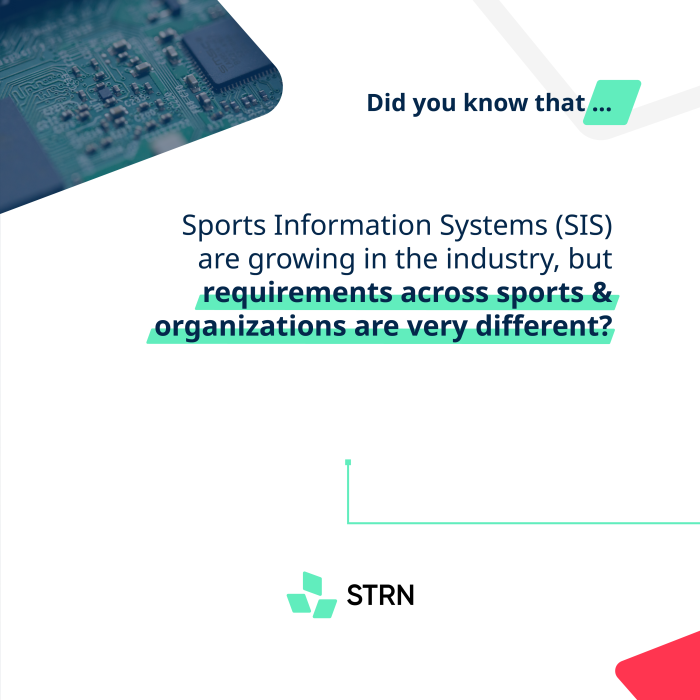 Did you know that ...

Sports Information Systems (SIS) are growing in the industry, but requirements across sports & organizations are very different?

STRN