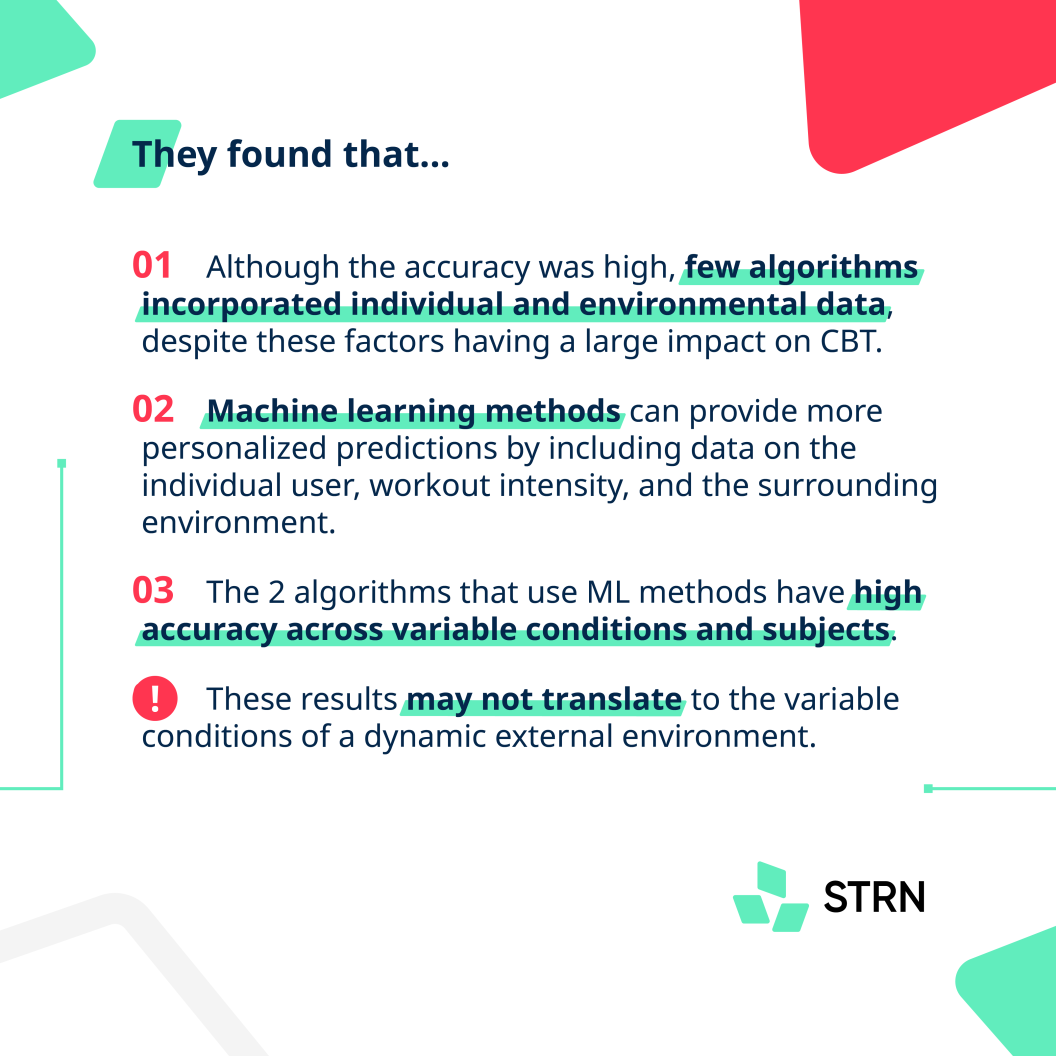 They found that...

01 Although the accuracy was high, few algorithms incorporated individual and environmental data, despite these factors having a large impact on CBT.

02 Machine learning methods can provide more personalized predictions by including data on the individual user, workout intensity, and the surrounding environment.

03 The 2 algorithms that use ML methods have high accuracy across variable conditions and subjects.

! These results may not translate to the variable conditions of a dynamic external environment.

STRN