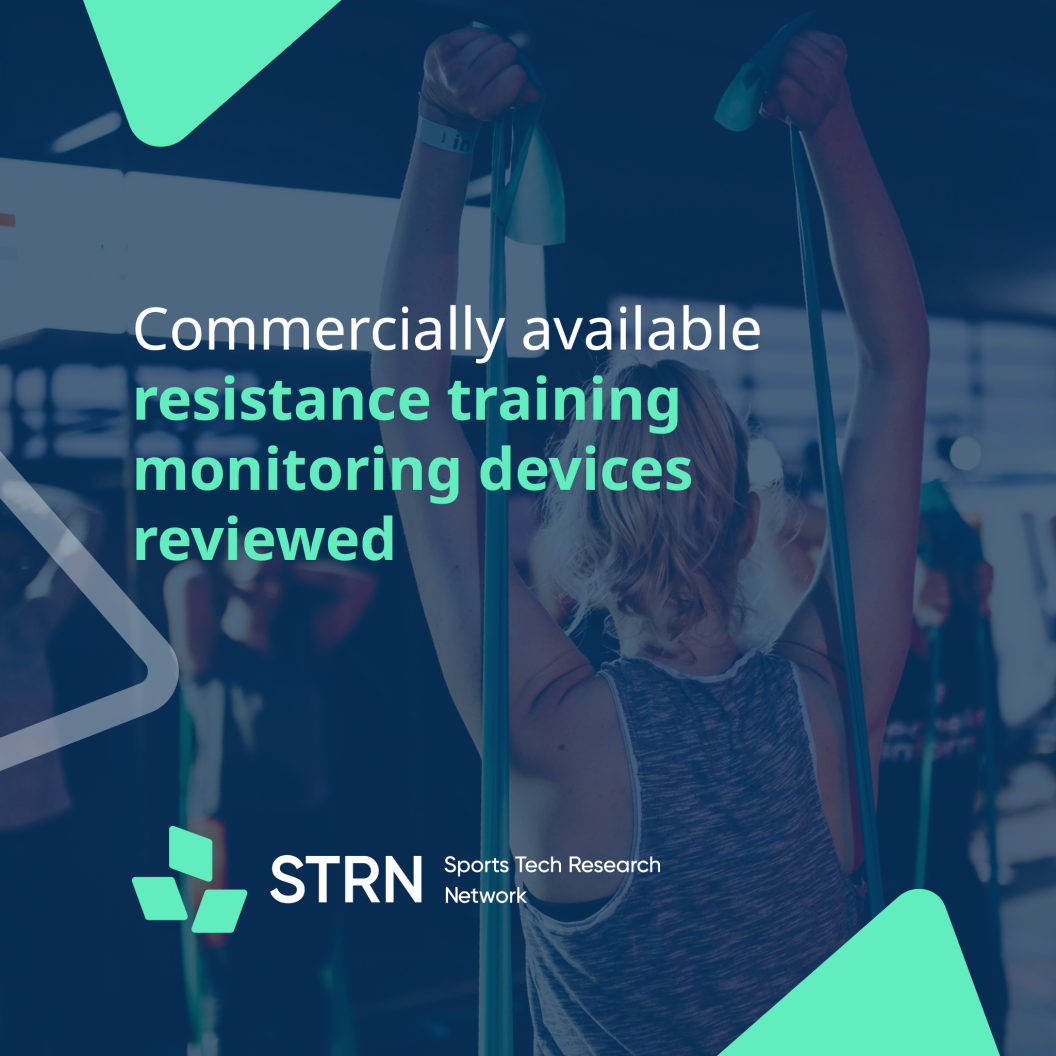 Commercially available resistance training monitoring devices reviewed

STRN Sports Tech Research Network