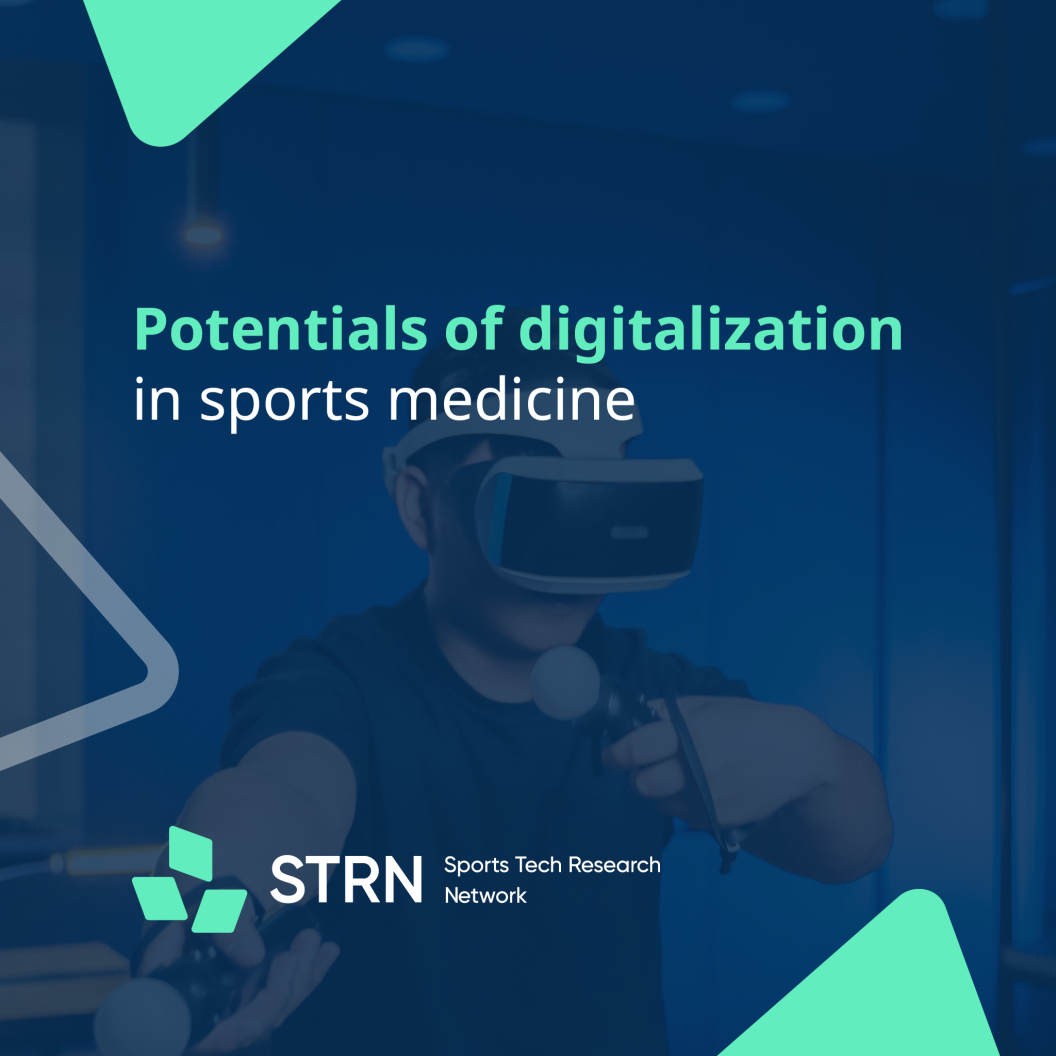 Potentials of digitalization
in sports medicine

STRN Sports Tech Research Network