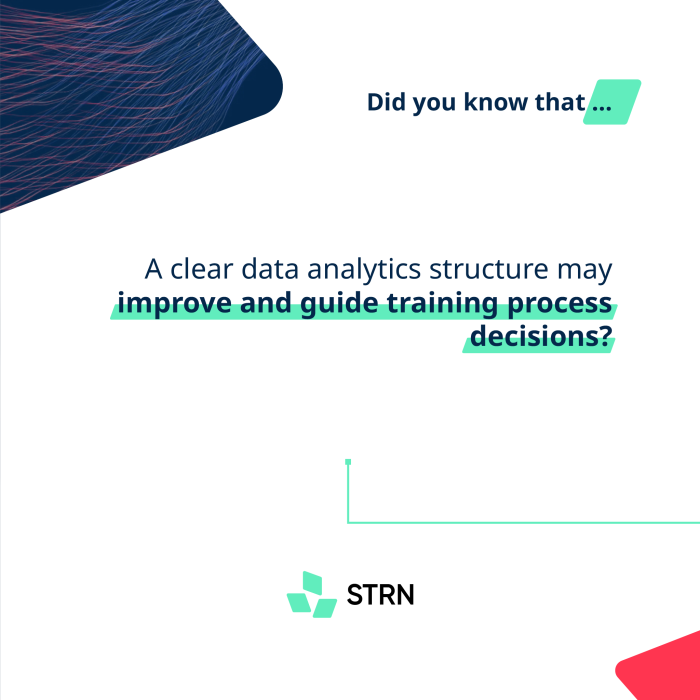 Did you know that ...

A clear data analytics structure may improve and guide training process decisions?

STRN