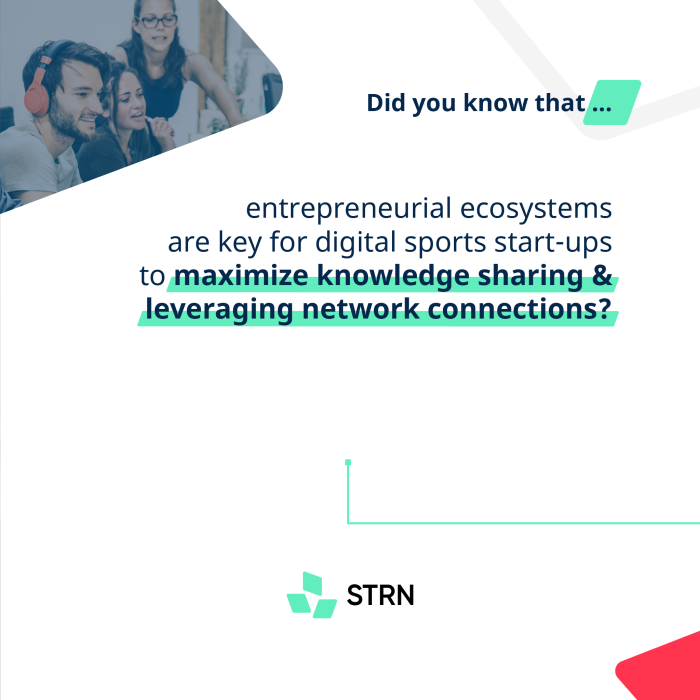 Did you know that ...

entrepreneurial ecosystems are key for digital sports start-ups to maximize knowledge sharing & leveraging network connections?

STRN