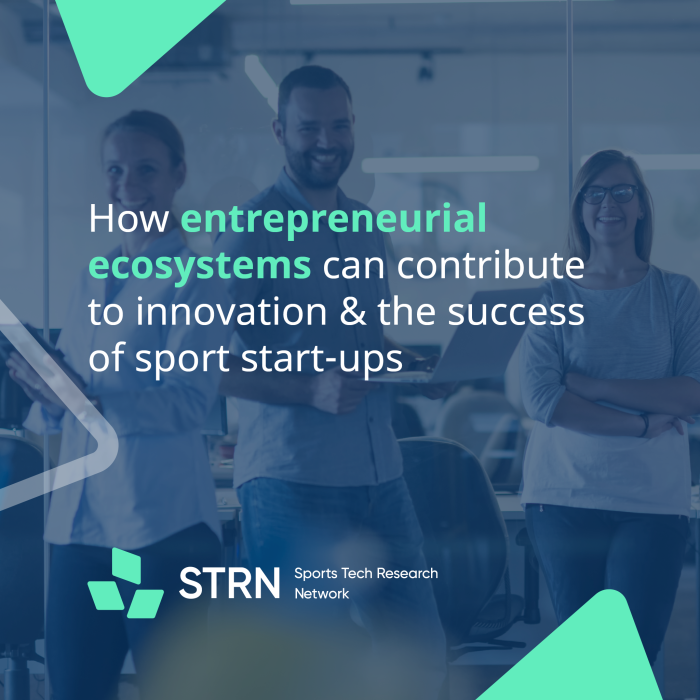 How entrepreneurial ecosystems can contribute to innovation & the success of sport start-ups

STRN Sports Tech Research Network